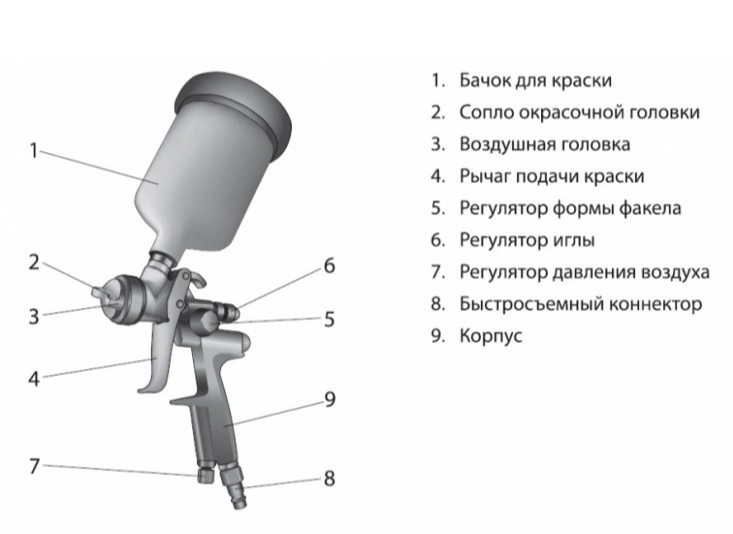 1
2
3
4
6
5
9
7
8

1. Бачок для краски
2. Сопло окрасочной головки
3. Воздушная головка
4. Рычаг подачи краски
5. Регулятор формы факела
6. Регулятор иглы
7. Регулятор давления воздуха
8. Быстросъемный коннектор
9. Корпус